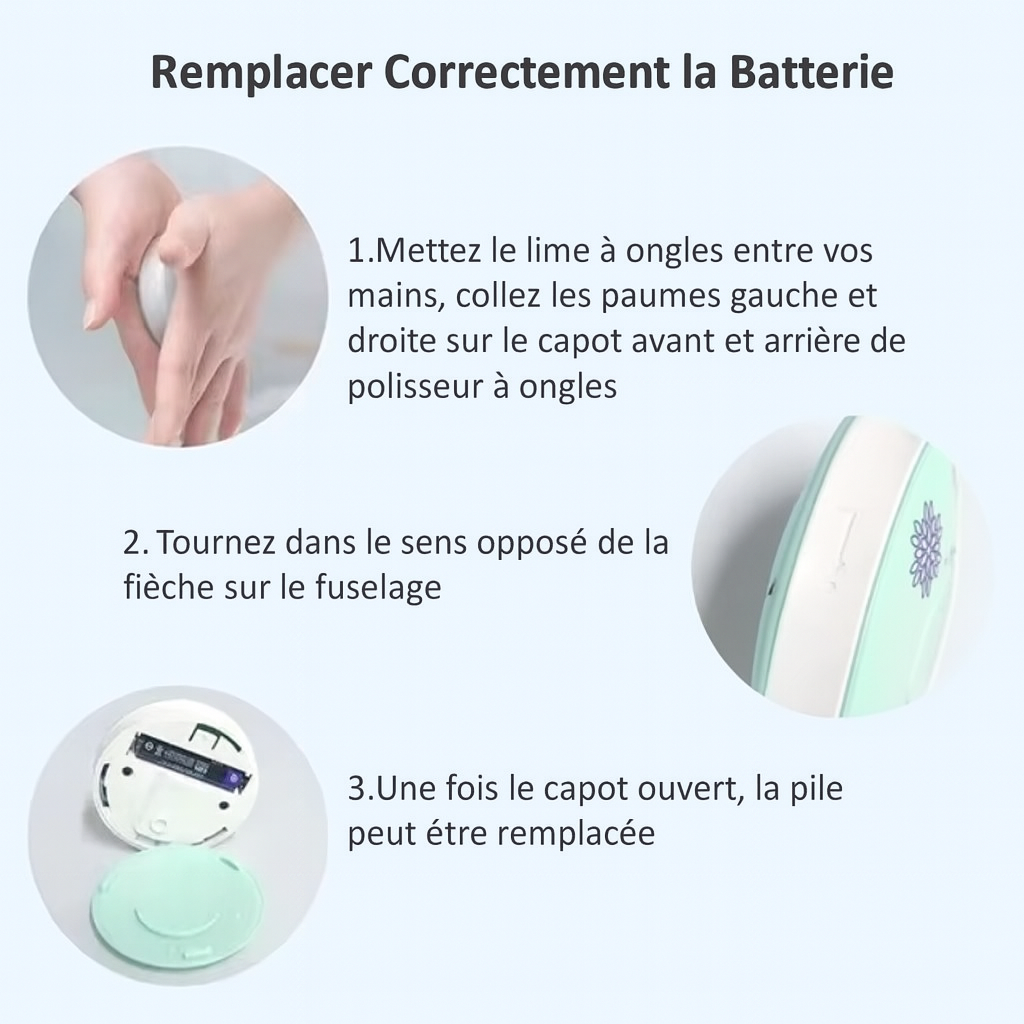 Remplacer Correctement la Batterie

1.Mettez le lime à ongles entre vos mains, collez les paumes gauche et droite sur le capot avant et arrière de polisseur à ongles

2. Tournez dans le sens opposé de la fièche sur le fuselage

3.Une fois le capot ouvert, la pile peut étre remplacée